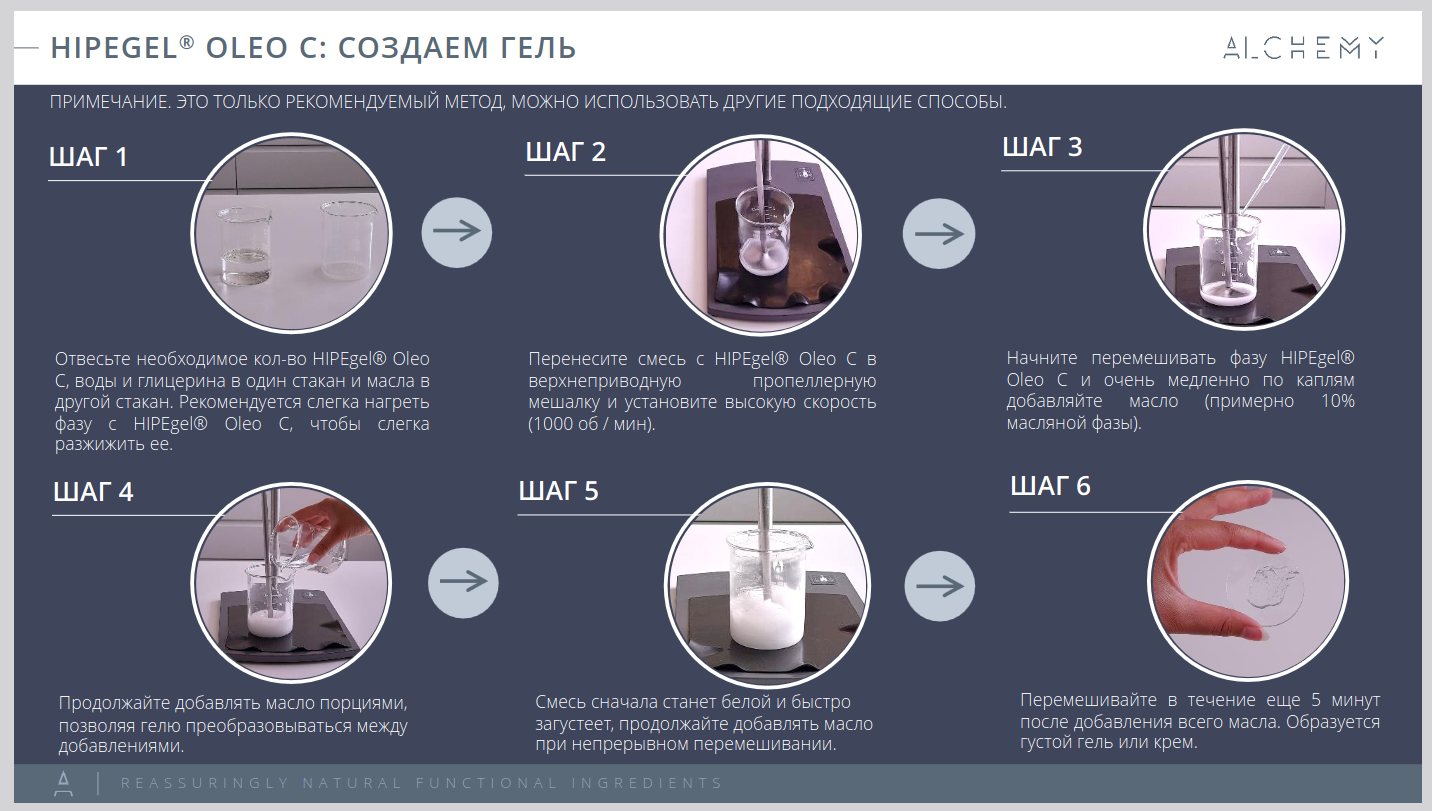 HIPEGEL® OLEO C: СОЗДАЕМ ГЕЛЬ

ALCHEMY

ПРИМЕЧАНИЕ. ЭТО ТОЛЬКО РЕКОМЕНДУЕМЫЙ МЕТОД, МОЖНО ИСПОЛЬЗОВАТЬ ДРУГИЕ ПОДХОДЯЩИЕ СПОСОБЫ.

ШАГ 1

Отвесьте необходимое кол-во HIPEgel® Oleo C, воды и глицерина в один стакан и масла в другой стакан. Рекомендуется слегка нагреть фазу с HIPEgel® Oleo C, чтобы слегка разжижить ее.

ШАГ 2

Перенесите смесь с HIPEgel® Oleo C в верхнеприводную пропеллерную мешалку и установите высокую скорость (1000 об / мин).

ШАГ 3

Начните перемешивать фазу HIPEgel® Oleo C и очень медленно по каплям добавляйте масло (примерно 10% масляной фазы).

ШАГ 4

Продолжайте добавлять масло порциями, позволяя гелю преобразовываться между добавлениями.

ШАГ 5

Смесь сначала станет белой и быстро загустеет, продолжайте добавлять масло при непрерывном перемешивании.

ШАГ 6

Перемешивайте в течение еще 5 минут после добавления всего масла. Образуется густой гель или крем.

REASSURINGLY NATURAL FUNCTIONAL INGREDIENTS